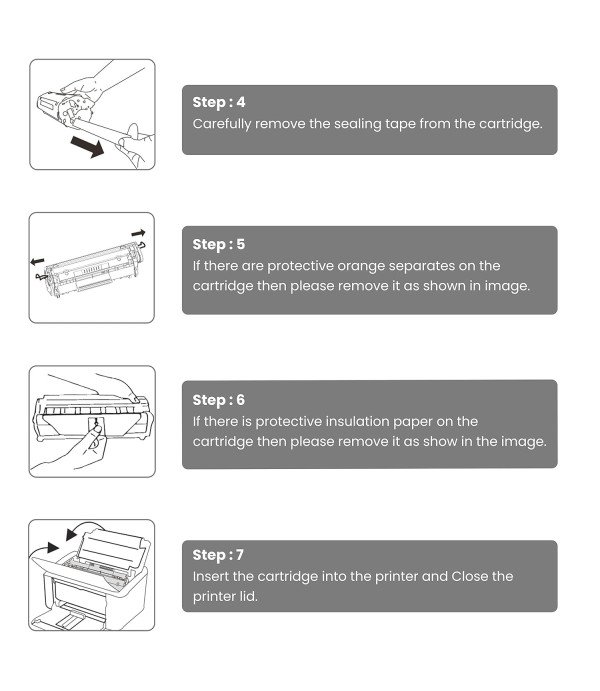 Step : 4
Carefully remove the sealing tape from the cartridge.

Step : 5
If there are protective orange separates on the cartridge then please remove it as shown in image.

Step : 6
If there is protective insulation paper on the cartridge then please remove it as show in the image.

Step : 7
Insert the cartridge into the printer and Close the printer lid.