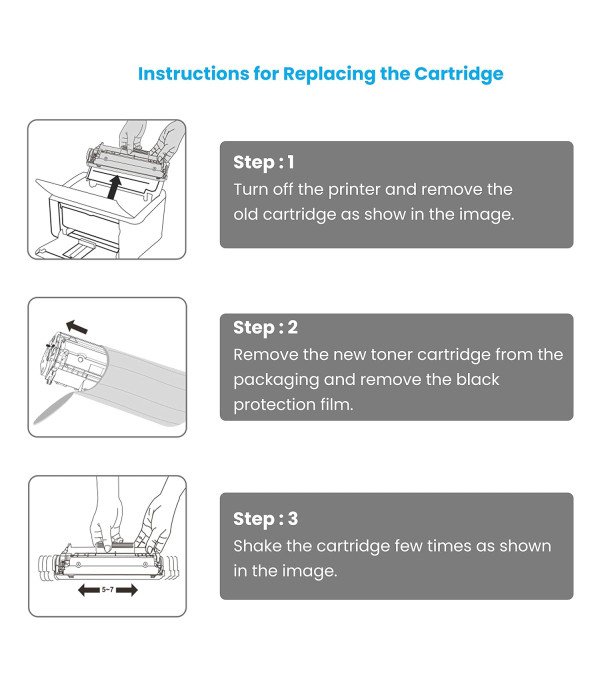 Instructions for Replacing the Cartridge

Step : 1
Turn off the printer and remove the old cartridge as show in the image.

Step : 2
Remove the new toner cartridge from the packaging and remove the black protection film.

5~7

Step : 3
Shake the cartridge few times as shown in the image.