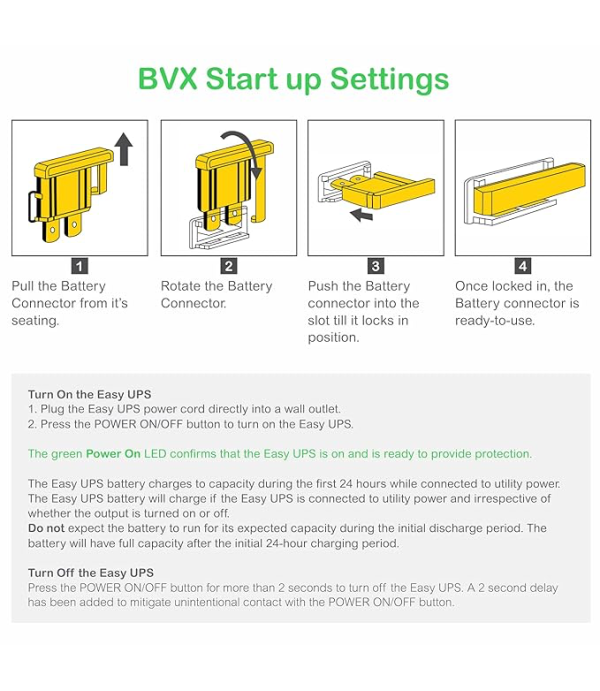 BVX Start up Settings

1
Pull the Battery Connector from it's seating.

2
Rotate the Battery Connector.

3
Push the Battery connector into the slot till it locks in position.

4
Once locked in, the Battery connector is ready-to-use.

Turn On the Easy UPS
1. Plug the Easy UPS power cord directly into a wall outlet.
2. Press the POWER ON/OFF button to turn on the Easy UPS.

The green Power On LED confirms that the Easy UPS is on and is ready to provide protection.

The Easy UPS battery charges to capacity during the first 24 hours while connected to utility power. The Easy UPS battery will charge if the Easy UPS is connected to utility power and irrespective of whether the output is turned on or off.
Do not expect the battery to run for its expected capacity during the initial discharge period. The battery will have full capacity after the initial 24-hour charging period.

Turn Off the Easy UPS
Press the POWER ON/OFF button for more than 2 seconds to turn off the Easy UPS. A 2 second delay has been added to mitigate unintentional contact with the POWER ON/OFF button.